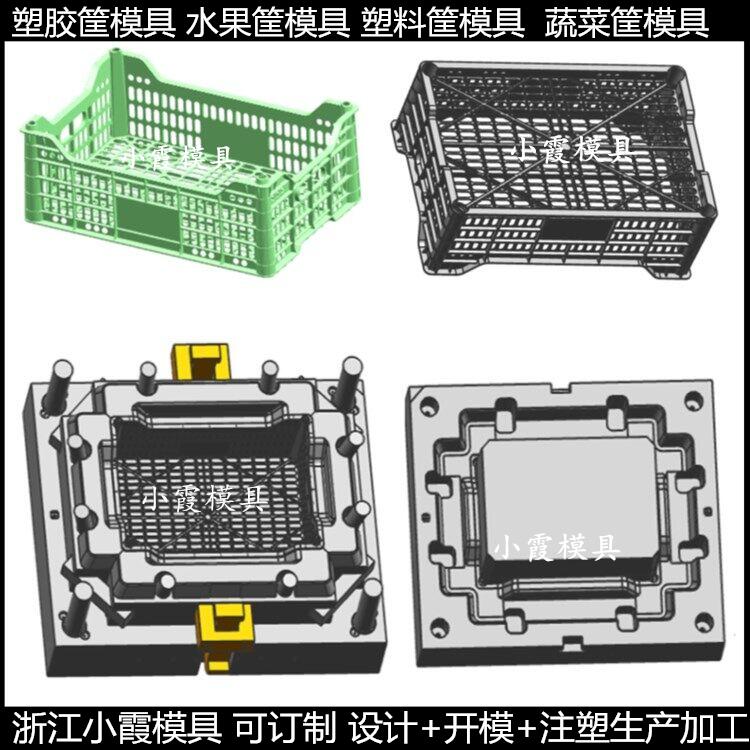 塑胶筐模具 水果筐模具 塑料筐模具 蔬菜筐模具

小霞模具

小霞模具

小霞模具

小霞模具

浙江小霞模具 可订制 设计+开模+注塑生产加工